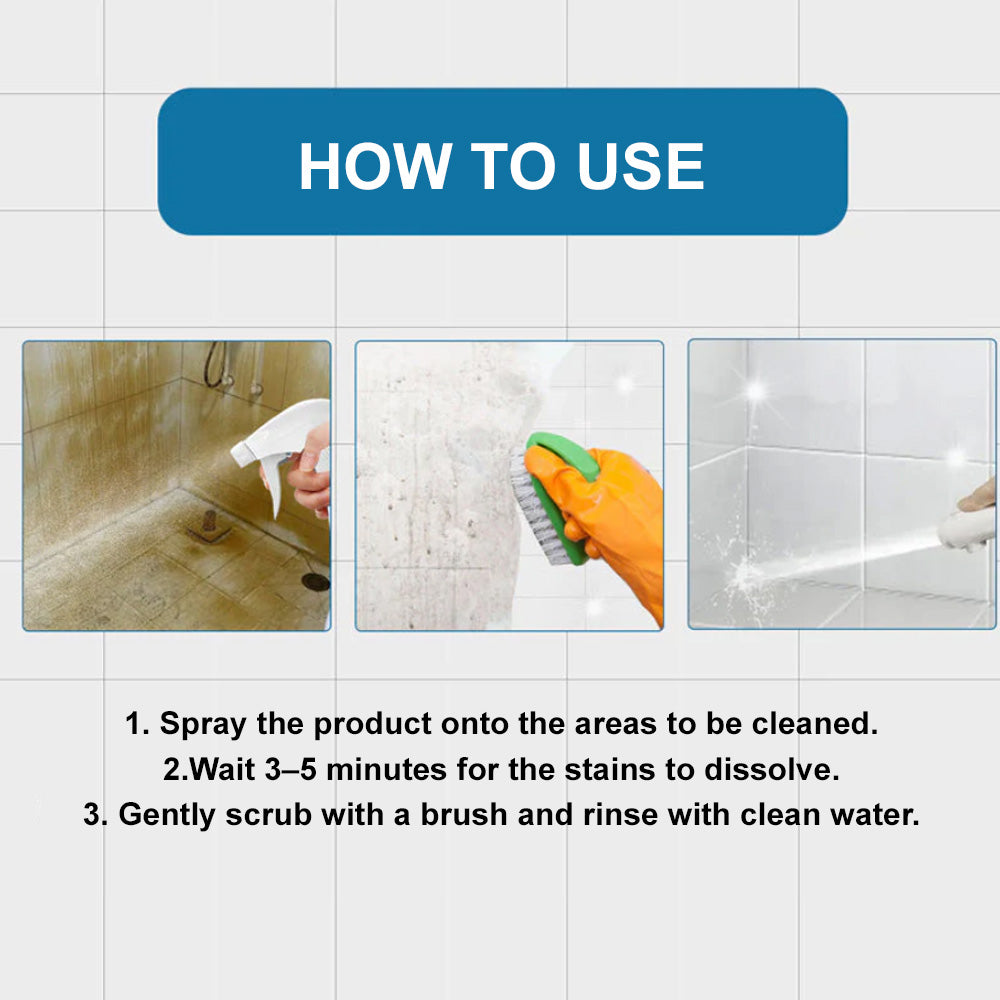 HOW TO USE

1. Spray the product onto the areas to be cleaned.
2.Wait 3–5 minutes for the stains to dissolve.
3. Gently scrub with a brush and rinse with clean water.